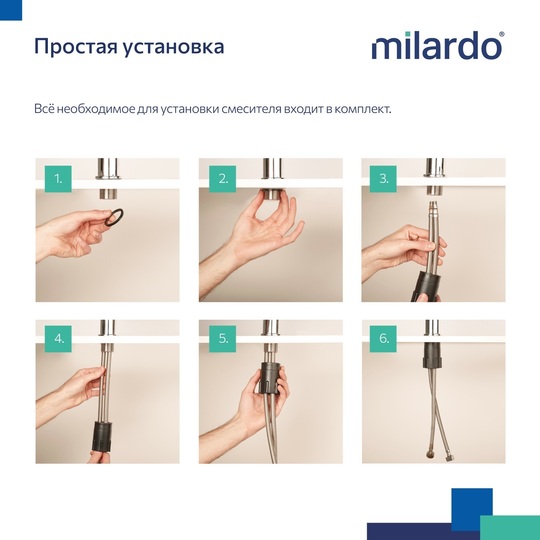 Простая установка

milardo®

Всё необходимое для установки смесителя входит в комплект.

1.

2.

3.

4.

5.

6.